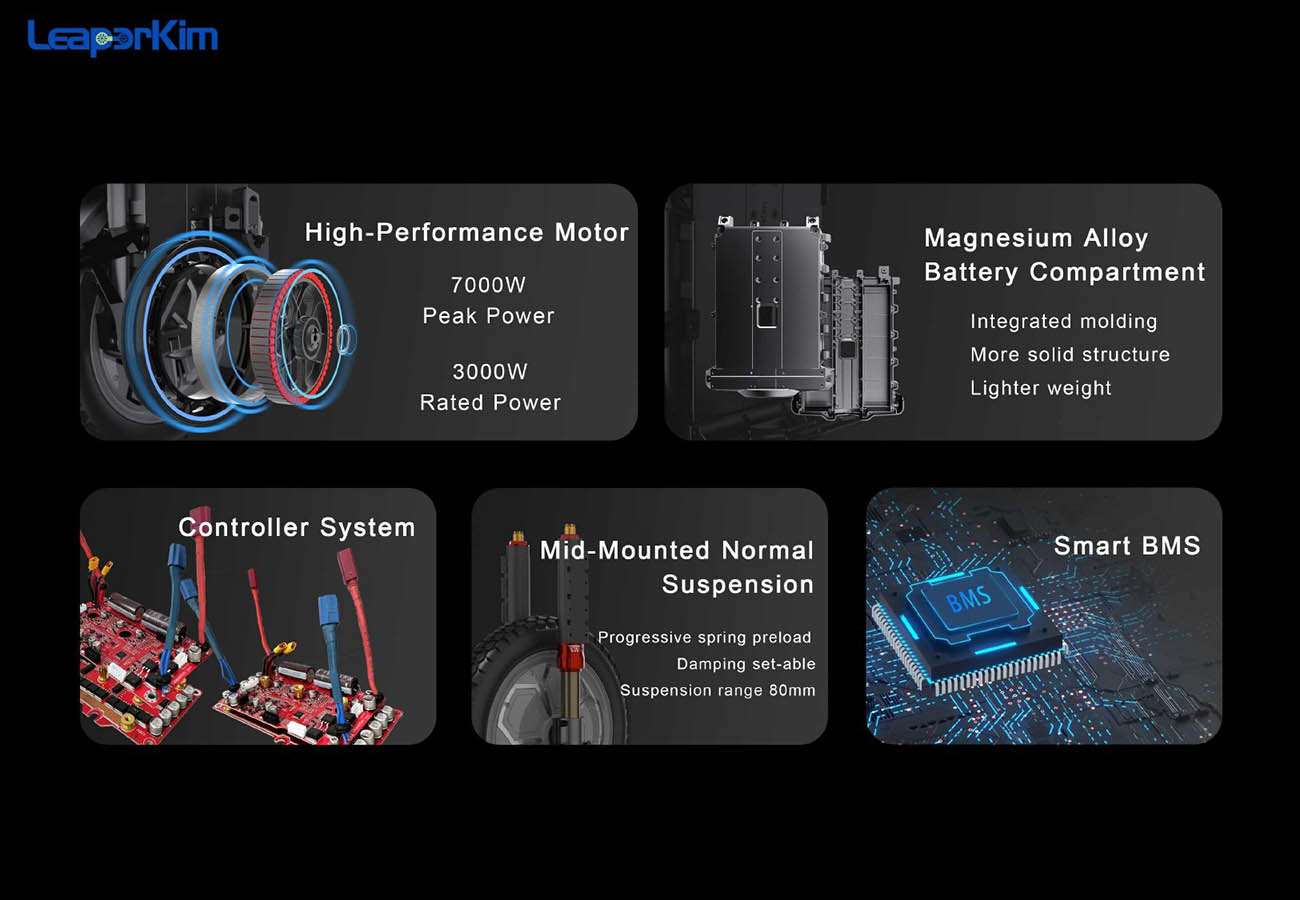 LeaperKim

High-Performance Motor

7000W
Peak Power

3000W
Rated Power

Magnesium Alloy
Battery Compartment

Integrated molding
More solid structure
Lighter weight

Controller System

Mid-Mounted Normal
Suspension

Progressive spring preload
Damping set-able
Suspension range 80mm

Smart BMS

BMS